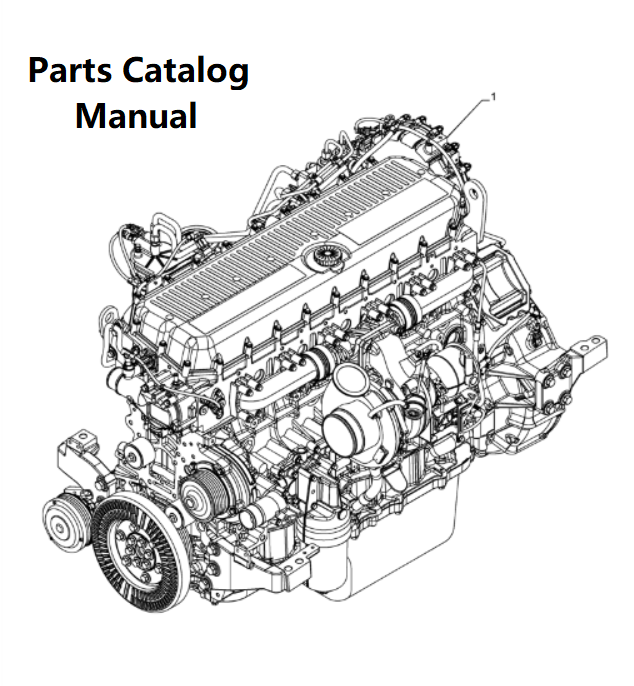 Parts Catalog
Manual

1