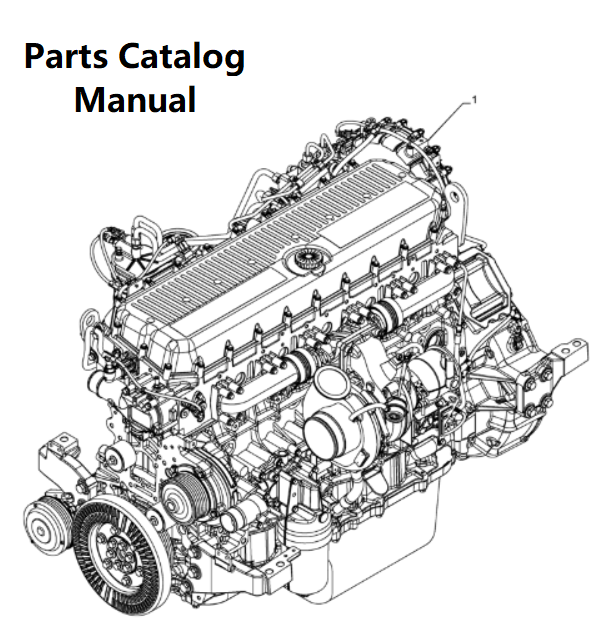 Parts Catalog
Manual

1