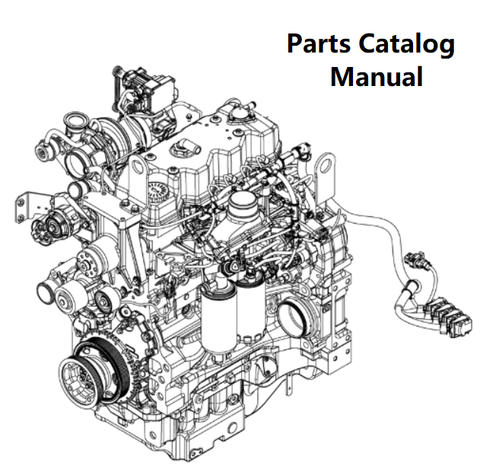 Parts Catalog
Manual