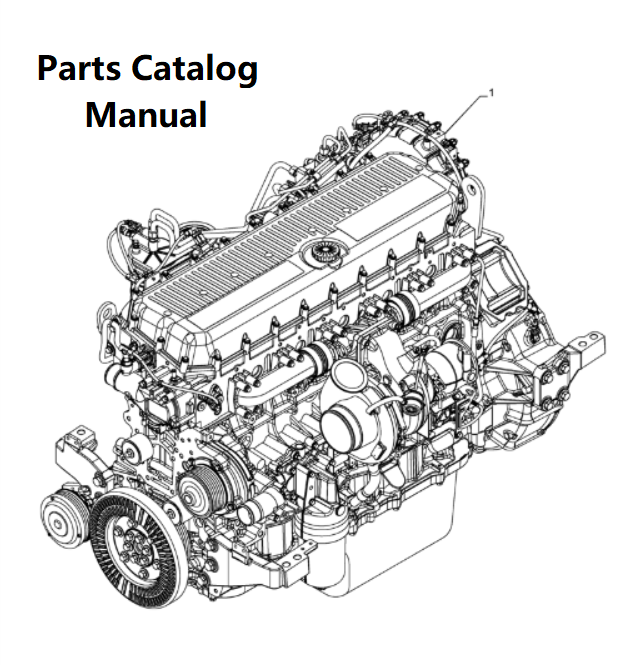 Parts Catalog
Manual

1