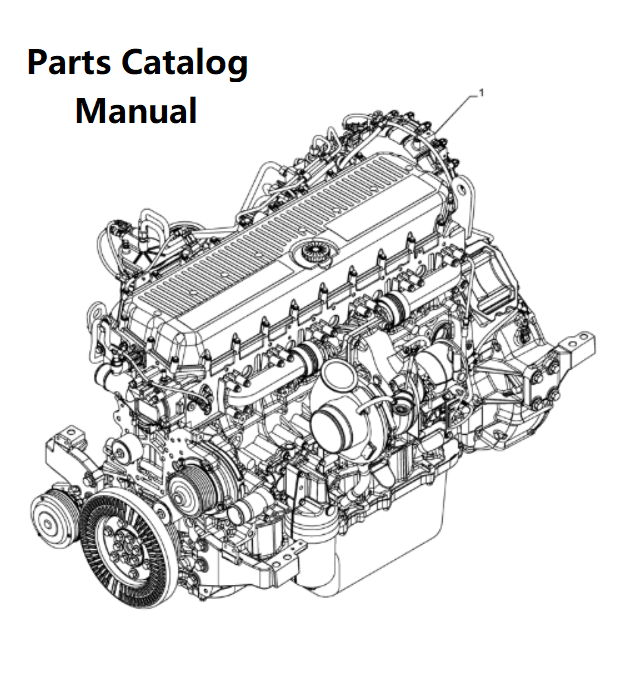 Parts Catalog
Manual

1