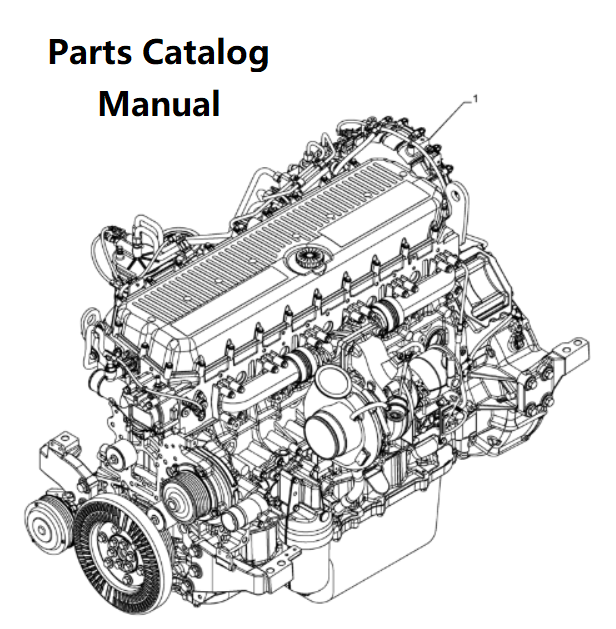 Parts Catalog
Manual

1