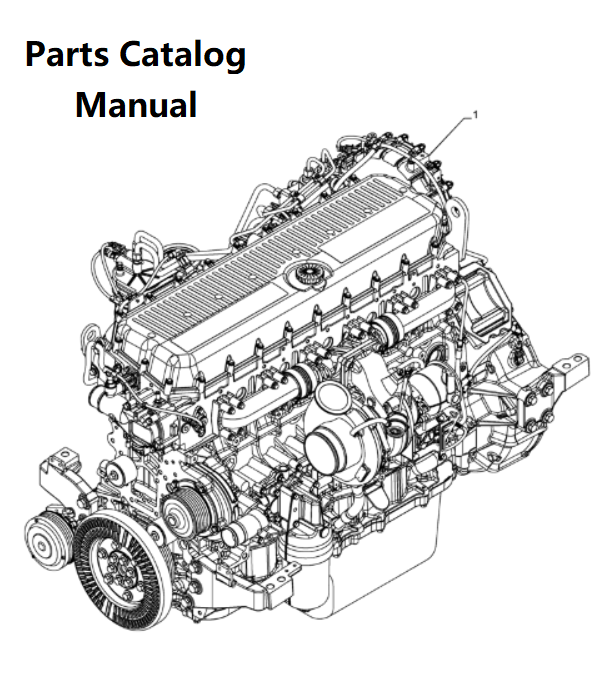 Parts Catalog
Manual

1