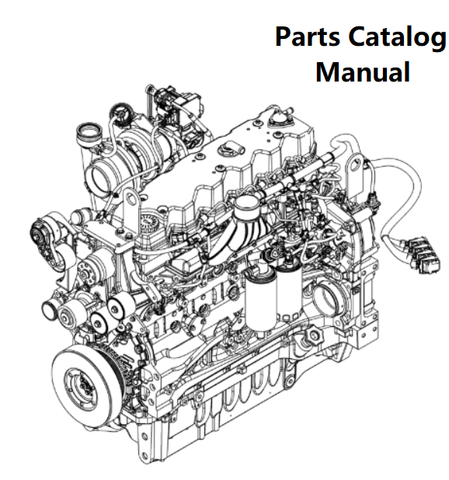 Parts Catalog
Manual