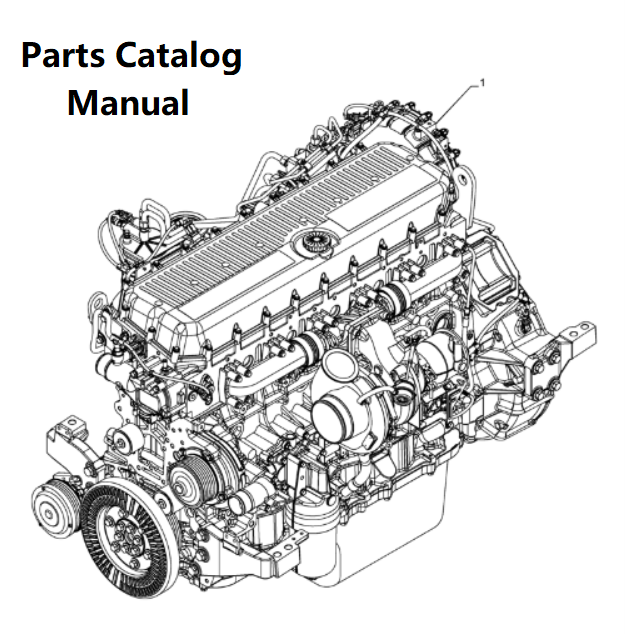 Parts Catalog Manual

1