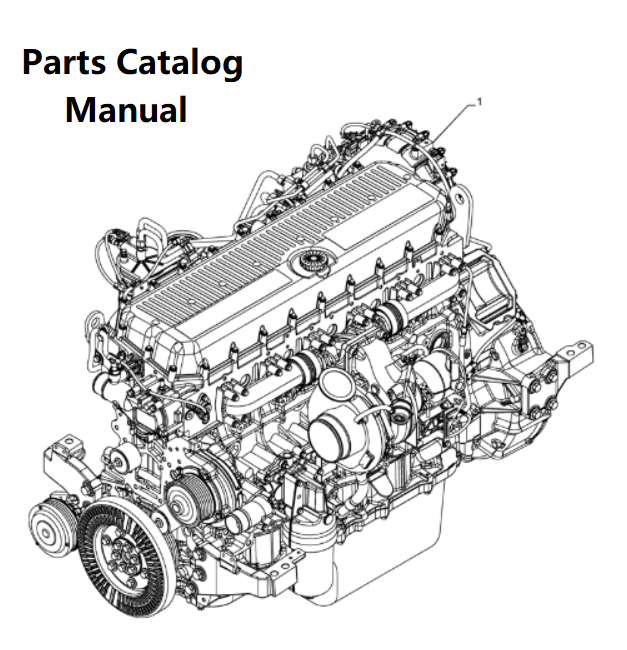 Parts Catalog
Manual

1