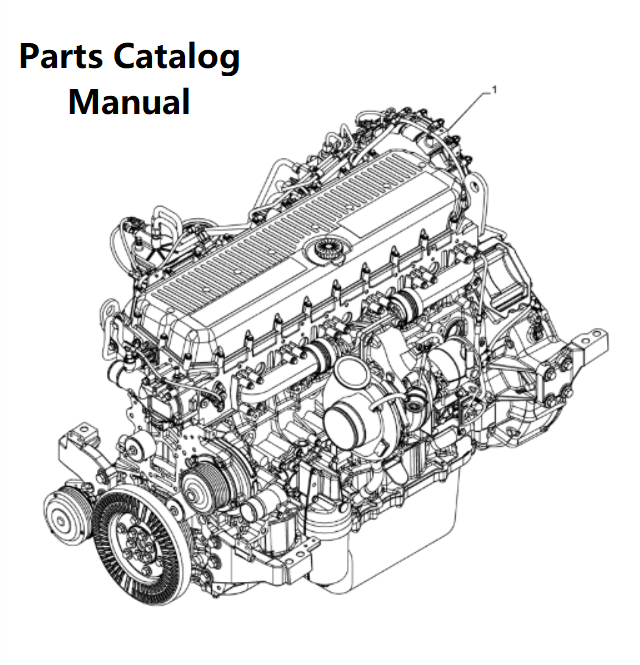 Parts Catalog Manual

1