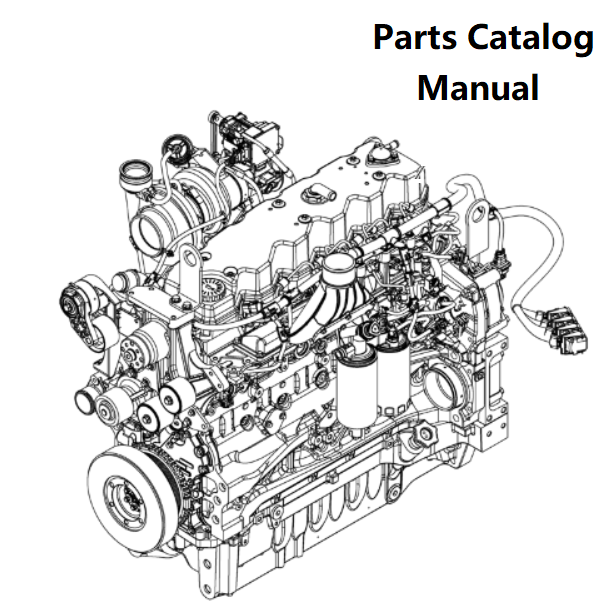 Parts Catalog
Manual