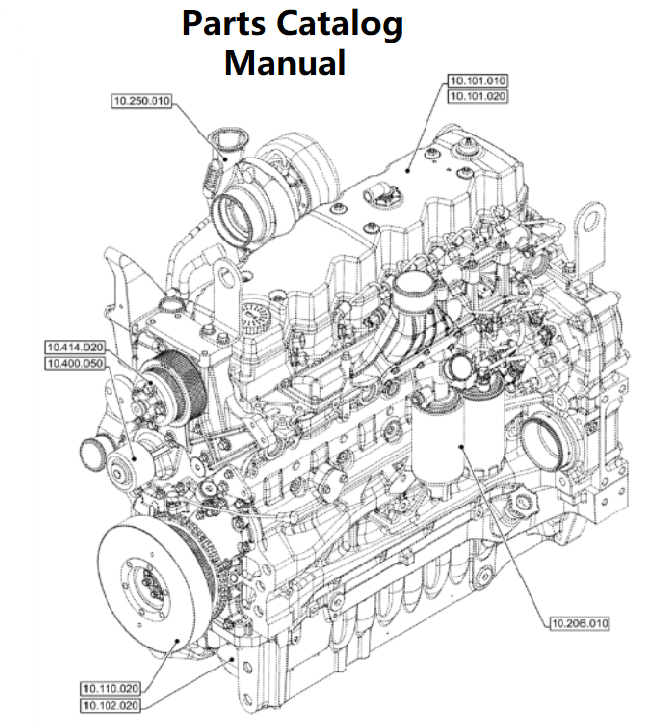 Parts Catalog
Manual

10.250.010

10.101.010
10.101.020

10.414.020
10.400.050

10.206.010

10.110.020
10.102.020