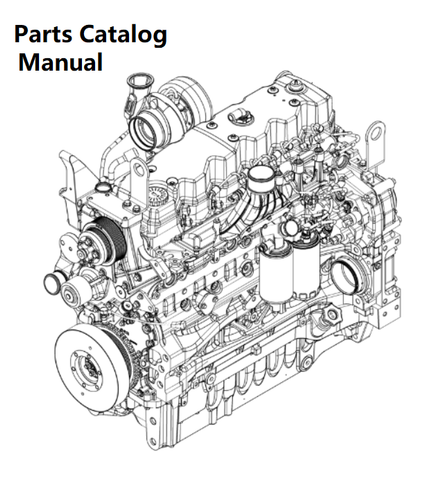 Parts Catalog
Manual