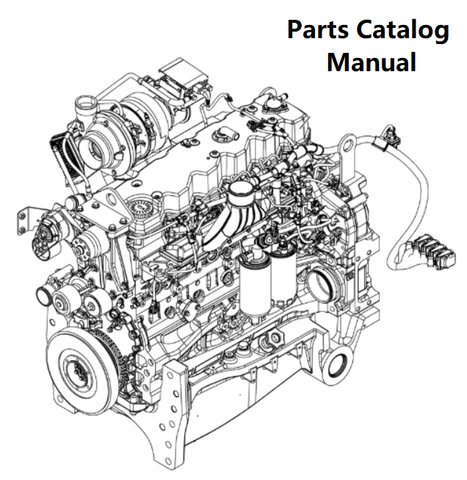 Parts Catalog
Manual