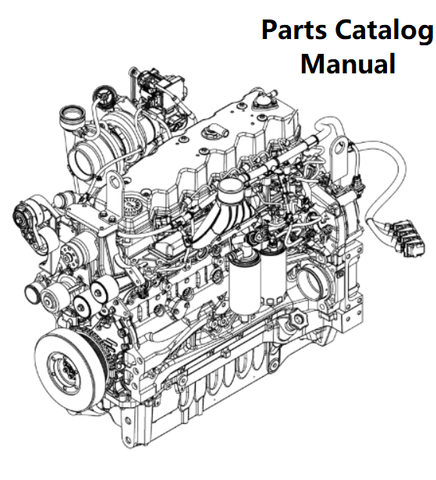 Parts Catalog
Manual