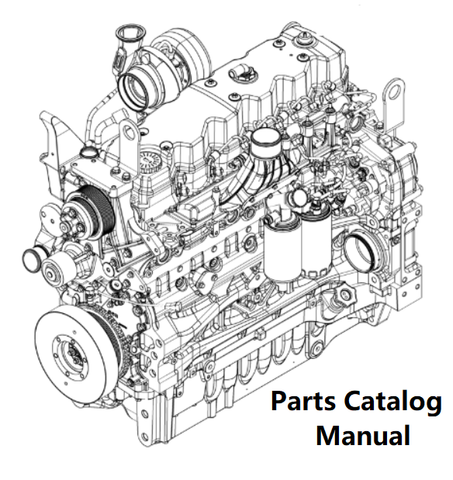 Parts Catalog
Manual