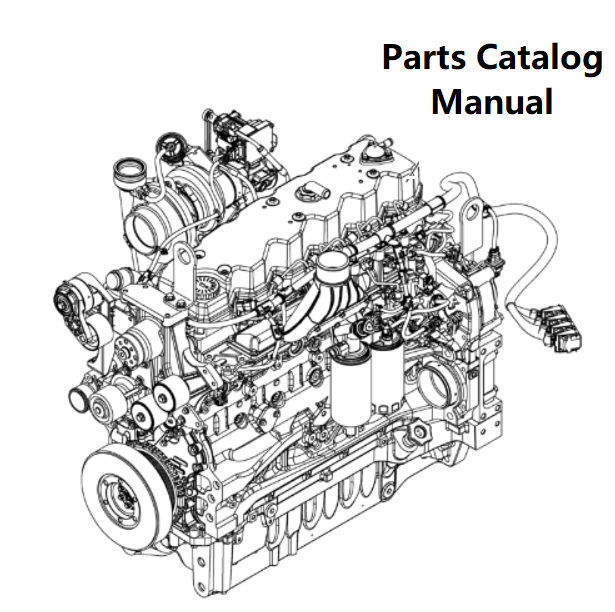 Parts Catalog
Manual