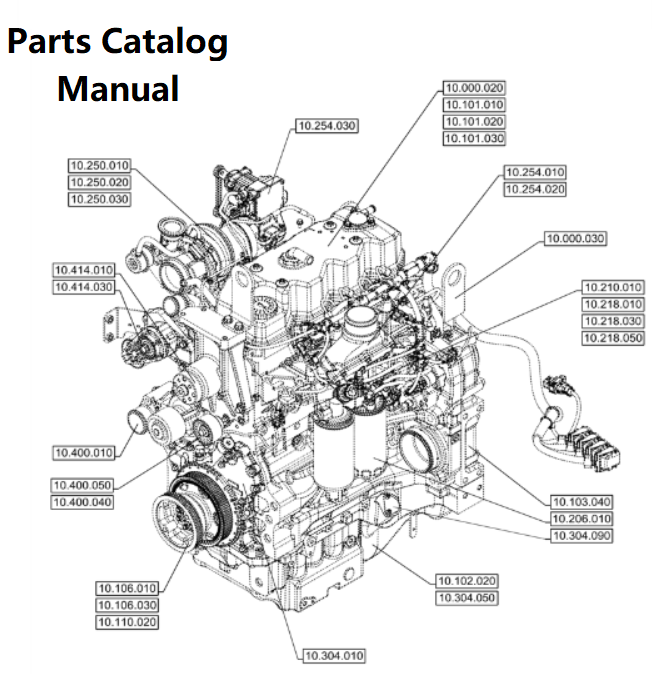 Parts Catalog
Manual

10.254.030

10.000.020
10.101.010
10.101.020
10.101.030

10.250.010
10.250.020
10.250.030

10.254.010
10.254.020

10.000.030

10.414.010
10.414.030

10.210.010
10.218.010
10.218.030
10.218.050

10.400.010

10.400.050
10.400.040

10.103.040
10.206.010
10.304.090

10.106.010
10.106.030
10.110.020

10.102.020
10.304.050

10.304.010