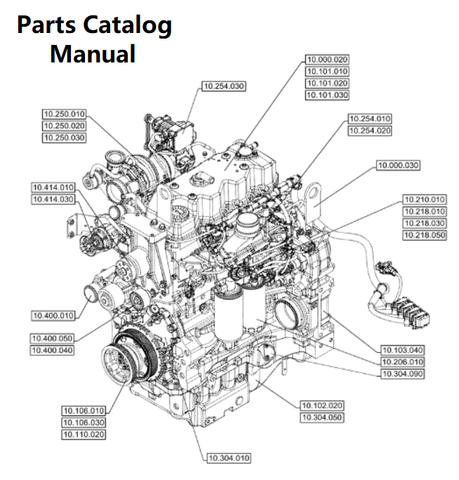 Parts Catalog Manual

10.000.020
10.101.010
10.101.020
10.101.030

10.254.030

10.250.010
10.250.020
10.250.030

10.254.010
10.254.020

10.000.030

10.414.010
10.414.030

10.210.010
10.218.010
10.218.030
10.218.050

10.400.010

10.400.050
10.400.040

10.103.040
10.206.010
10.304.090

10.106.010
10.106.030
10.110.020

10.102.020
10.304.050

10.304.010