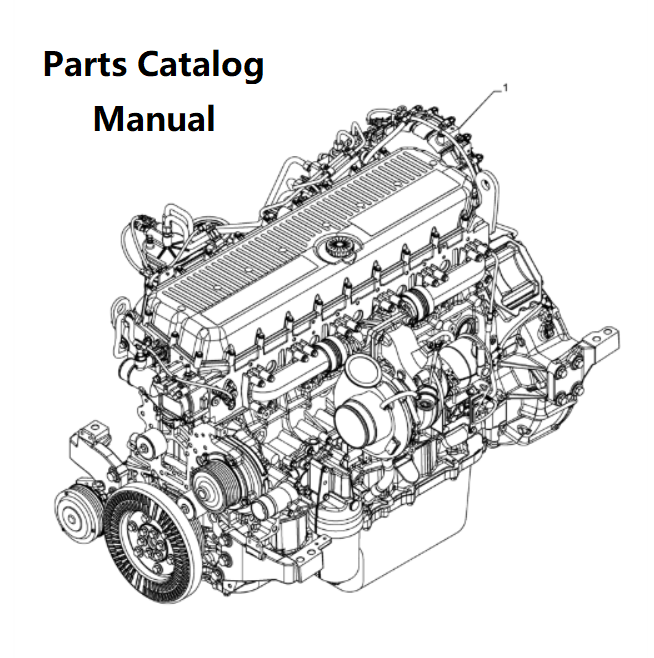 Parts Catalog
Manual

1