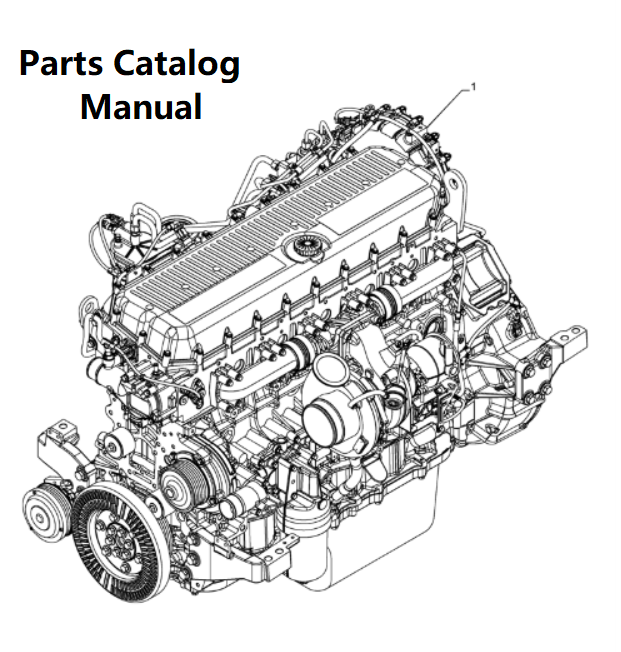 Parts Catalog
Manual

1