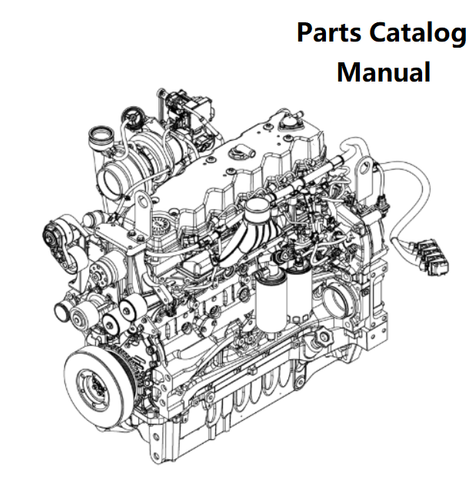 Parts Catalog
Manual