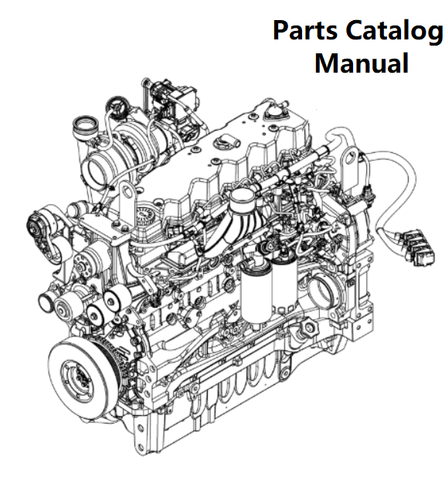 Parts Catalog
Manual