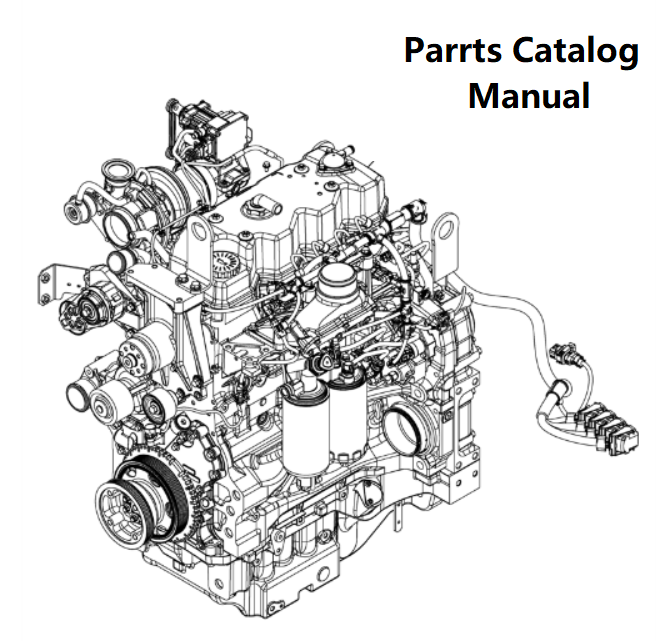 Parrts Catalog
Manual