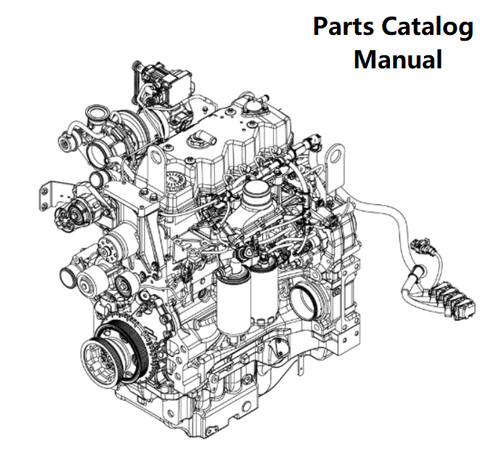 Parts Catalog
Manual