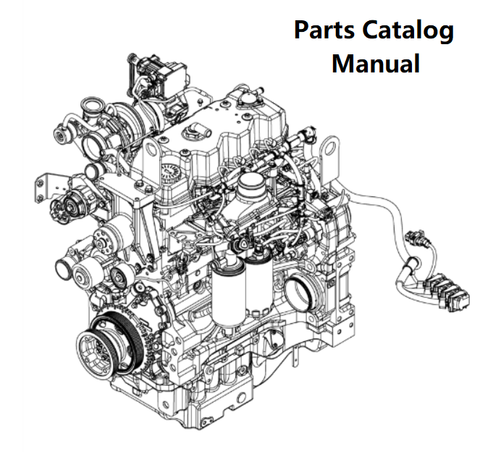 Parts Catalog
Manual