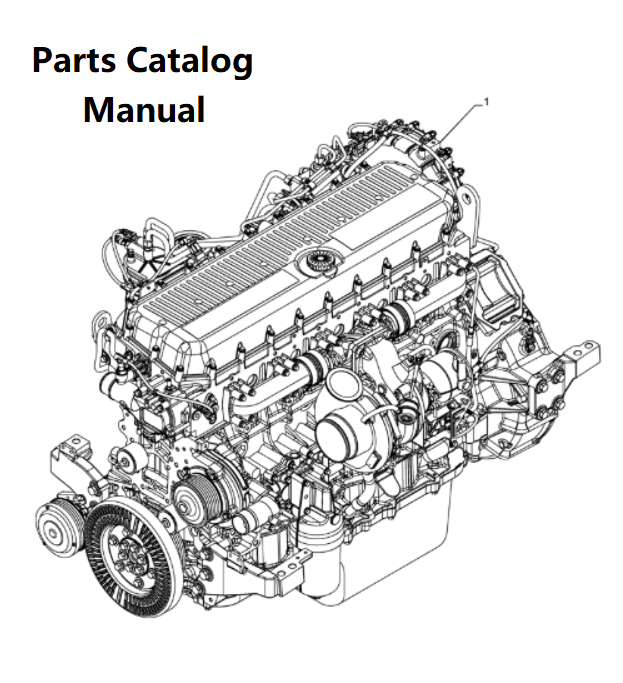 Parts Catalog
Manual

1