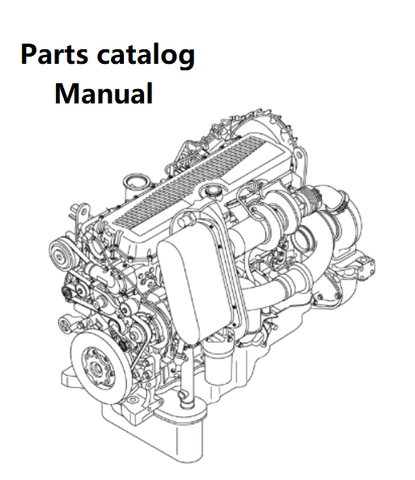 Parts catalog
Manual