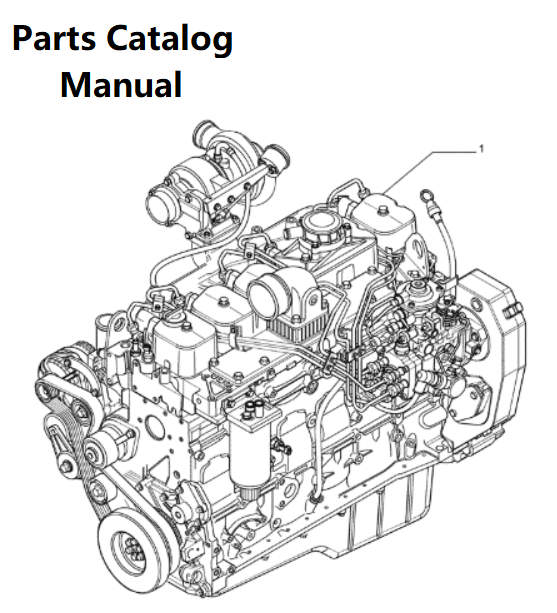 Parts Catalog
Manual

1