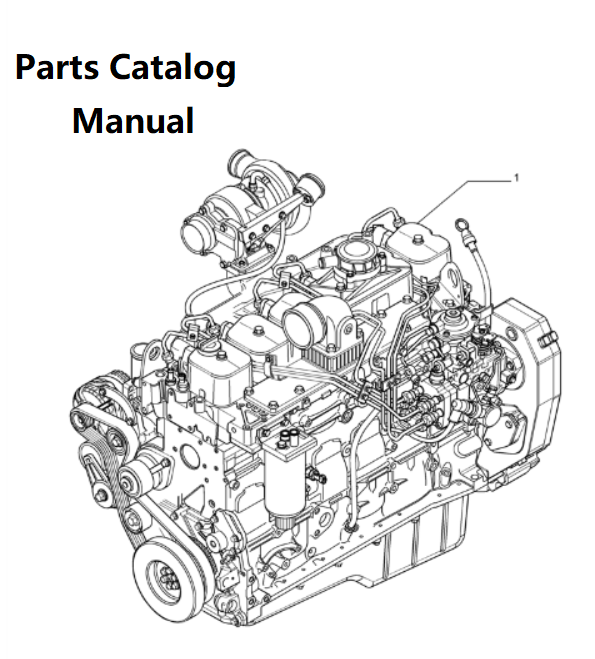 Parts Catalog
Manual

1