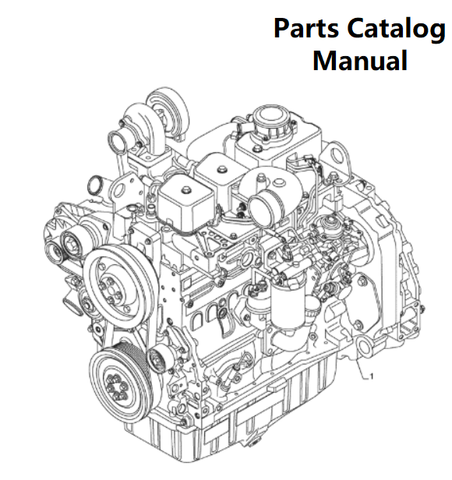 Parts Catalog
Manual

1