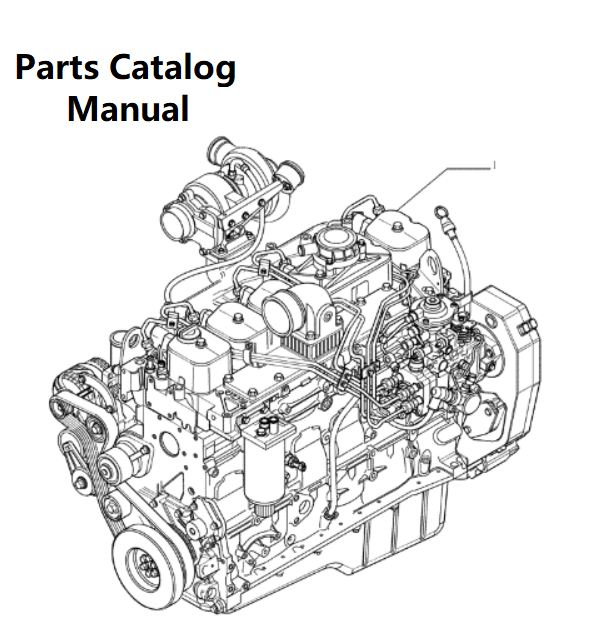 Parts Catalog
Manual

1