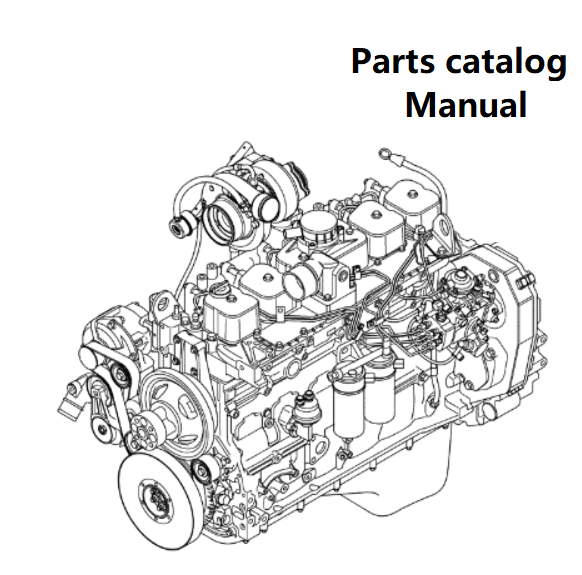 Parts catalog
Manual