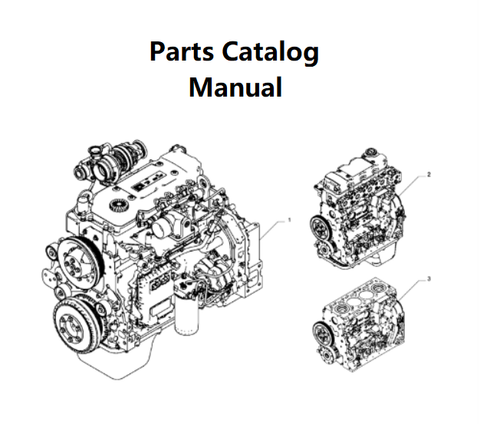 Parts Catalog
Manual

1

2

3