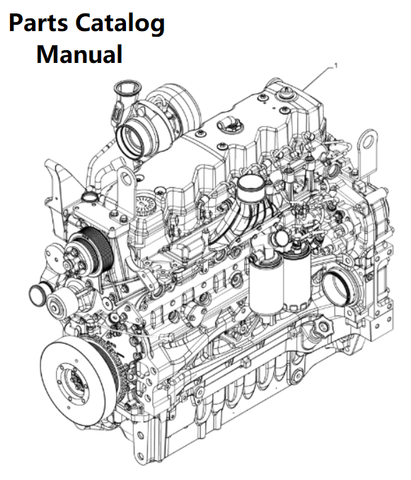 Parts Catalog
Manual

1