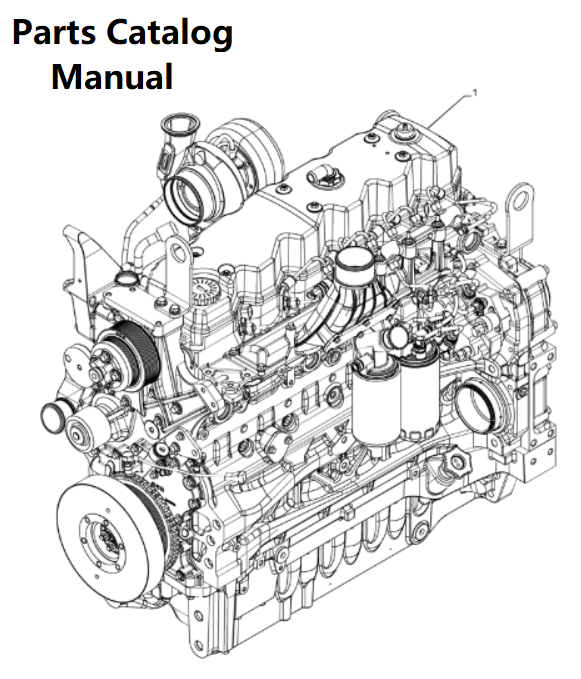 Parts Catalog
Manual

1