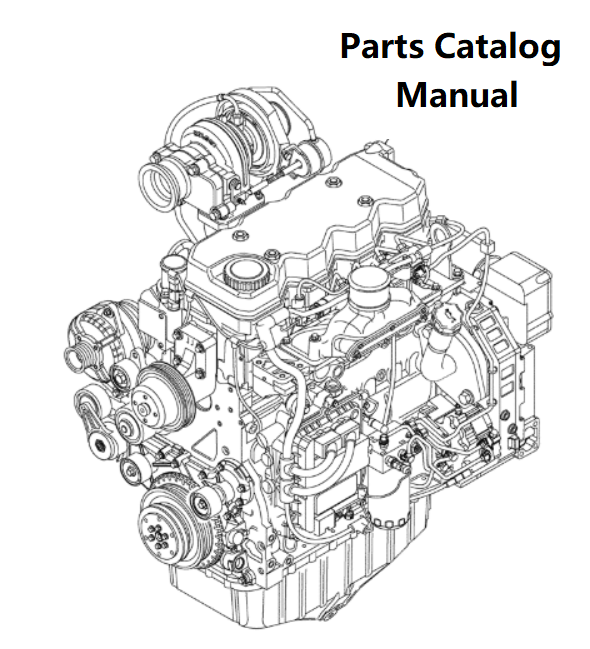 Parts Catalog
Manual