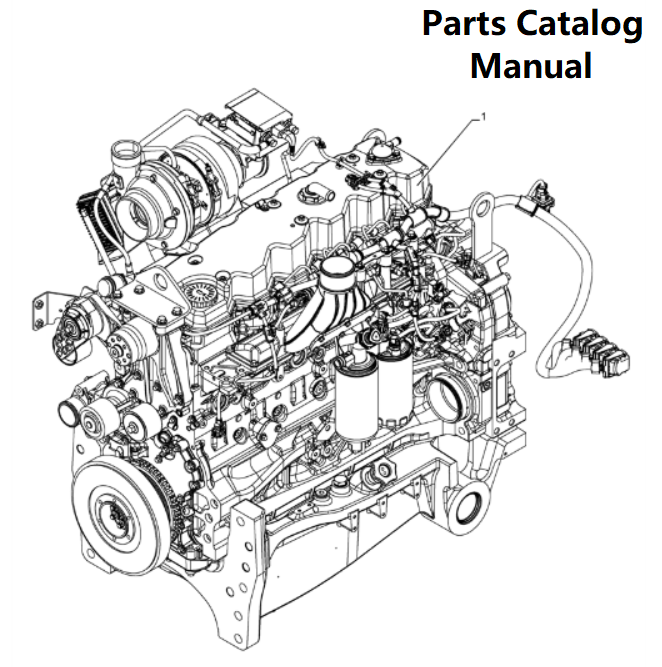 Parts Catalog Manual

1