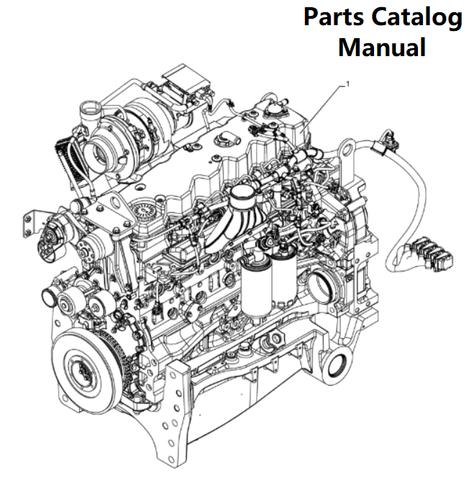 Parts Catalog Manual

1