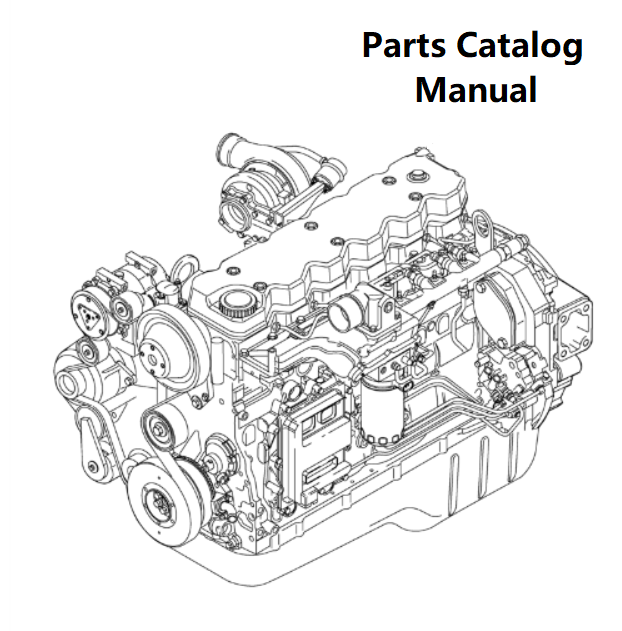 Parts Catalog
Manual