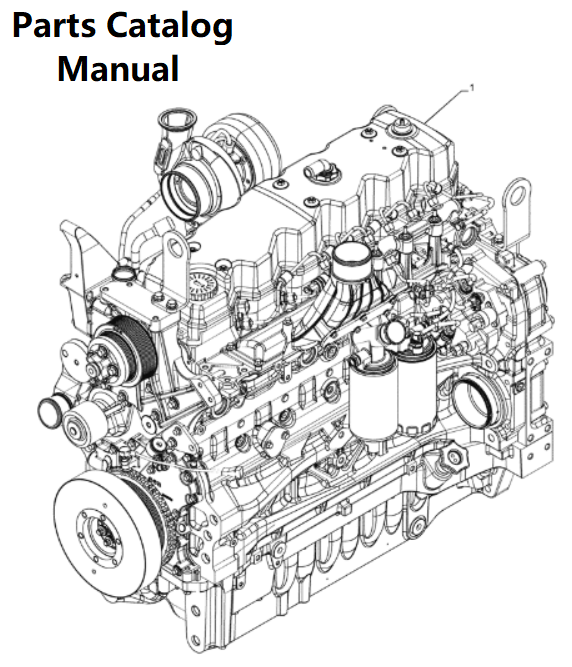 Parts Catalog Manual

1