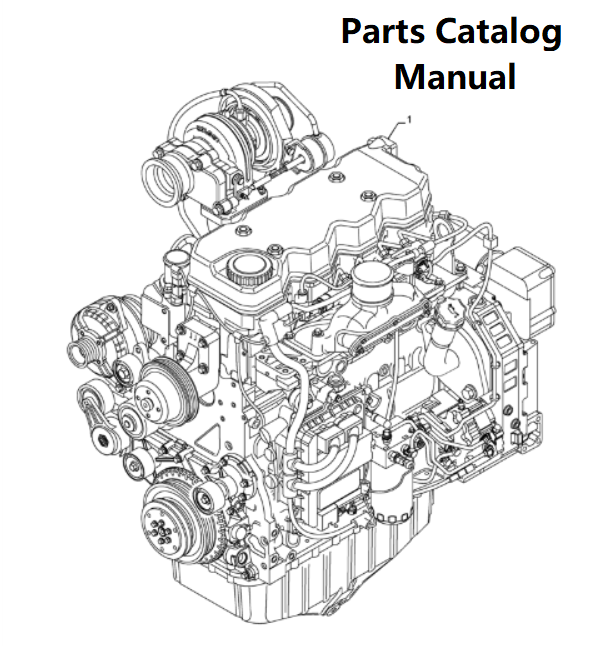 Parts Catalog Manual

1