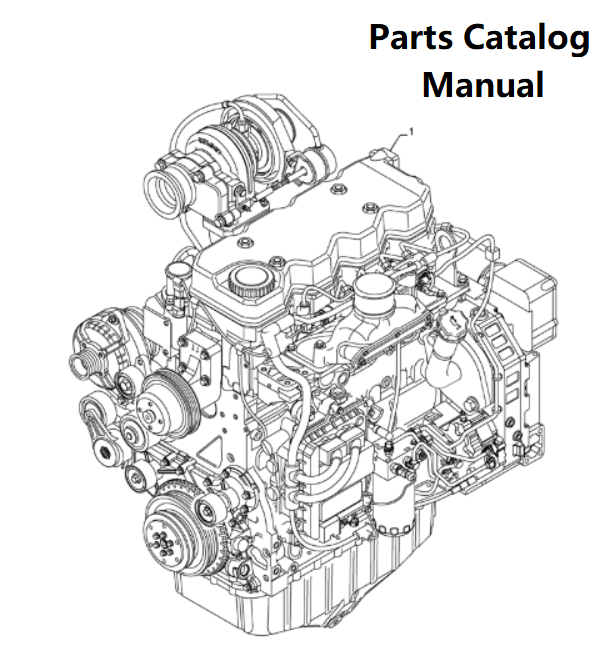 Parts Catalog
Manual

1