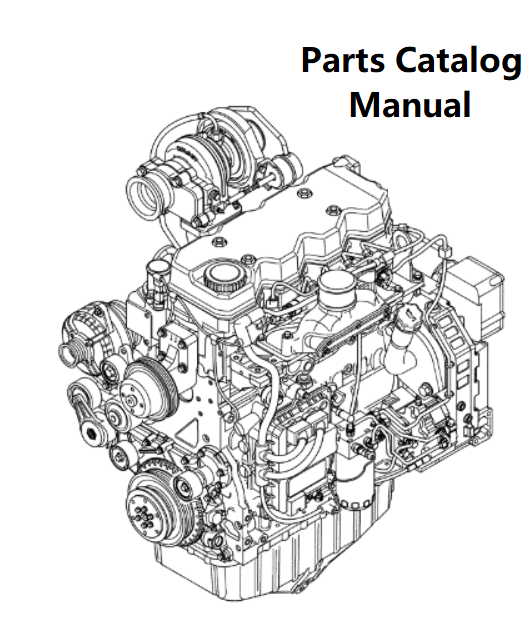 Parts Catalog
Manual