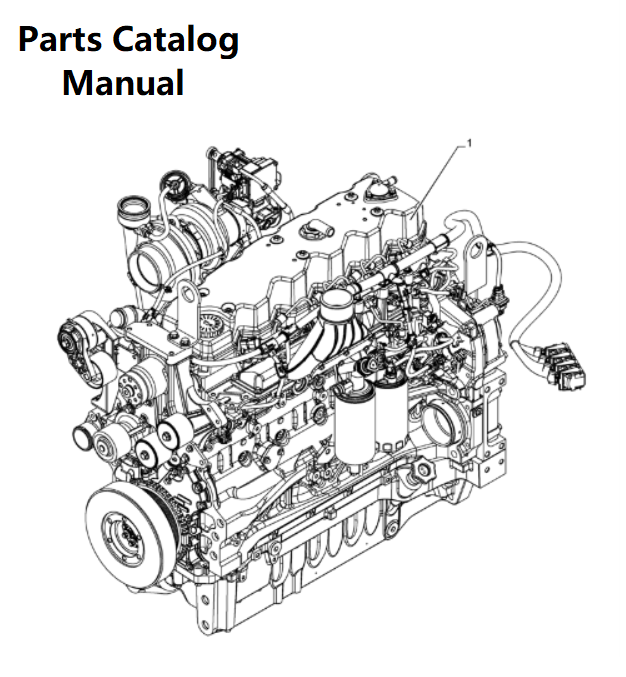 Parts Catalog
Manual

1