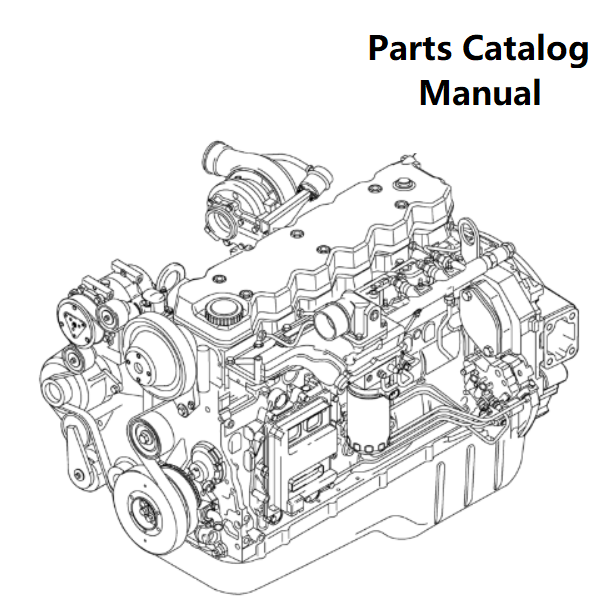 Parts Catalog
Manual