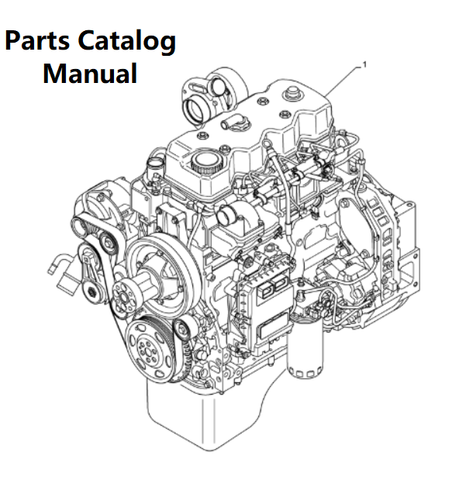 Parts Catalog
Manual

1