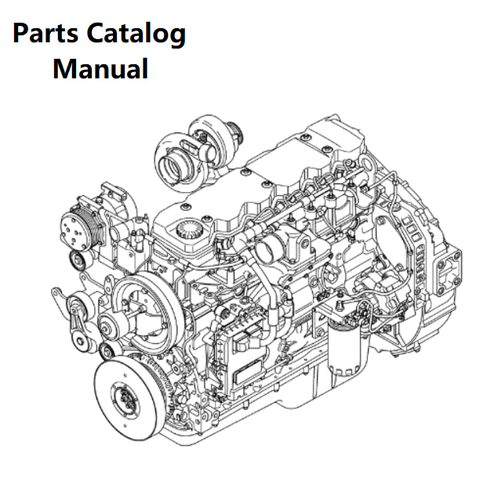 Parts Catalog
Manual