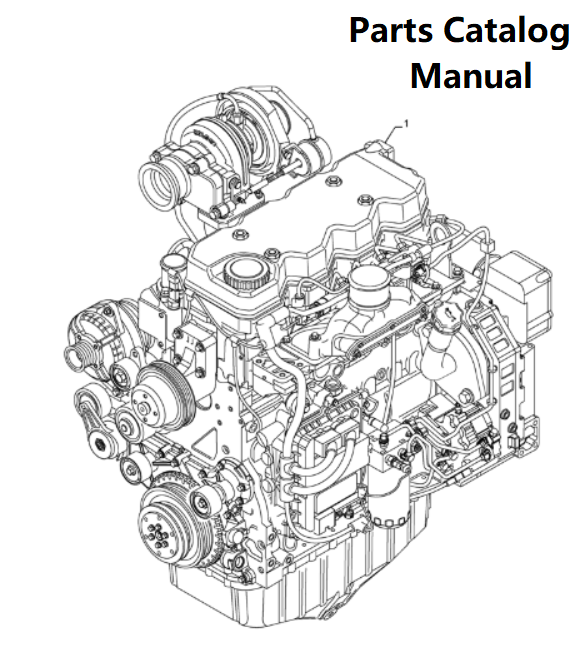 Parts Catalog
Manual

1